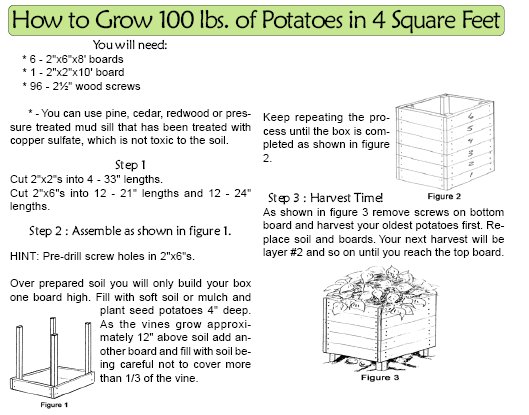 How to Grow 100 lbs. of Potatoes in 4 Square Feet

You will need:
* 6 - 2"x6"x8' boards
* 1 - 2"x2"x10' board
* 96 - 2½" wood screws

* - You can use pine, cedar, redwood or pressure treated mud sill that has been treated with copper sulfate, which is not toxic to the soil.

Step 1
Cut 2"x2"s into 4 - 33" lengths.
Cut 2"x6"s into 12 - 21" lengths and 12 - 24" lengths.

Step 2 : Assemble as shown in figure 1.

HINT: Pre-drill screw holes in 2"x6"s.

Over prepared soil you will only build your box one board high. Fill with soft soil or mulch and plant seed potatoes 4" deep. As the vines grow approximately 12" above soil add another board and fill with soil being careful not to cover more than 1/3 of the vine.

Figure 1

Keep repeating the process until the box is completed as shown in figure 2.

6
5
4
3
2
1

Figure 2

Step 3 : Harvest Time!
As shown in figure 3 remove screws on bottom board and harvest your oldest potatoes first. Replace soil and boards. Your next harvest will be layer #2 and so on until you reach the top board.

Figure 3